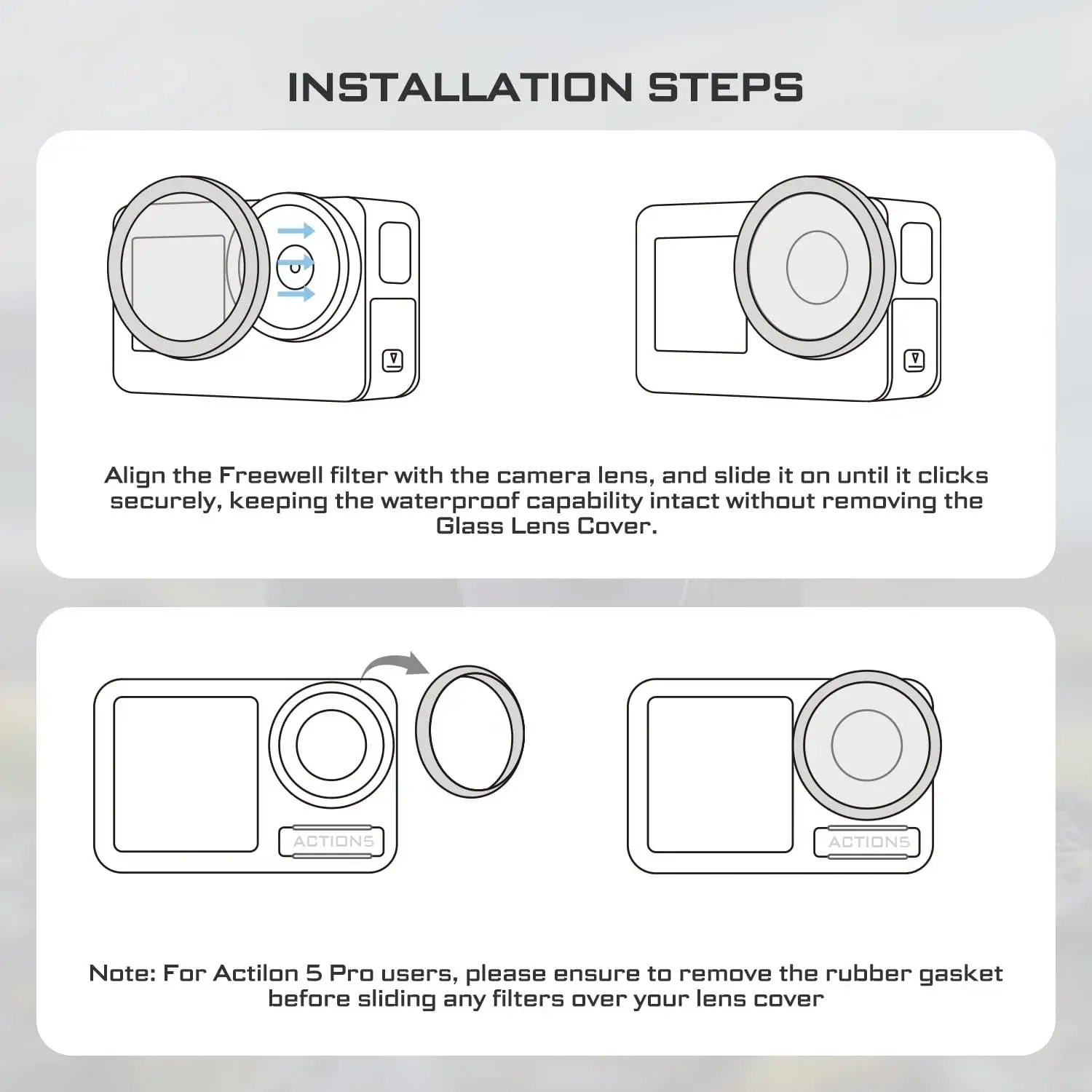 INSTALLATION STEPS

Align the Freewell filter with the camera lens, and slide it on until it clicks securely, keeping the waterproof capability intact without removing the Glass Lens Cover.

ACTION5

ACTION5

Note: For Actilon 5 Pro users, please ensure to remove the rubber gasket before sliding any filters over your lens cover